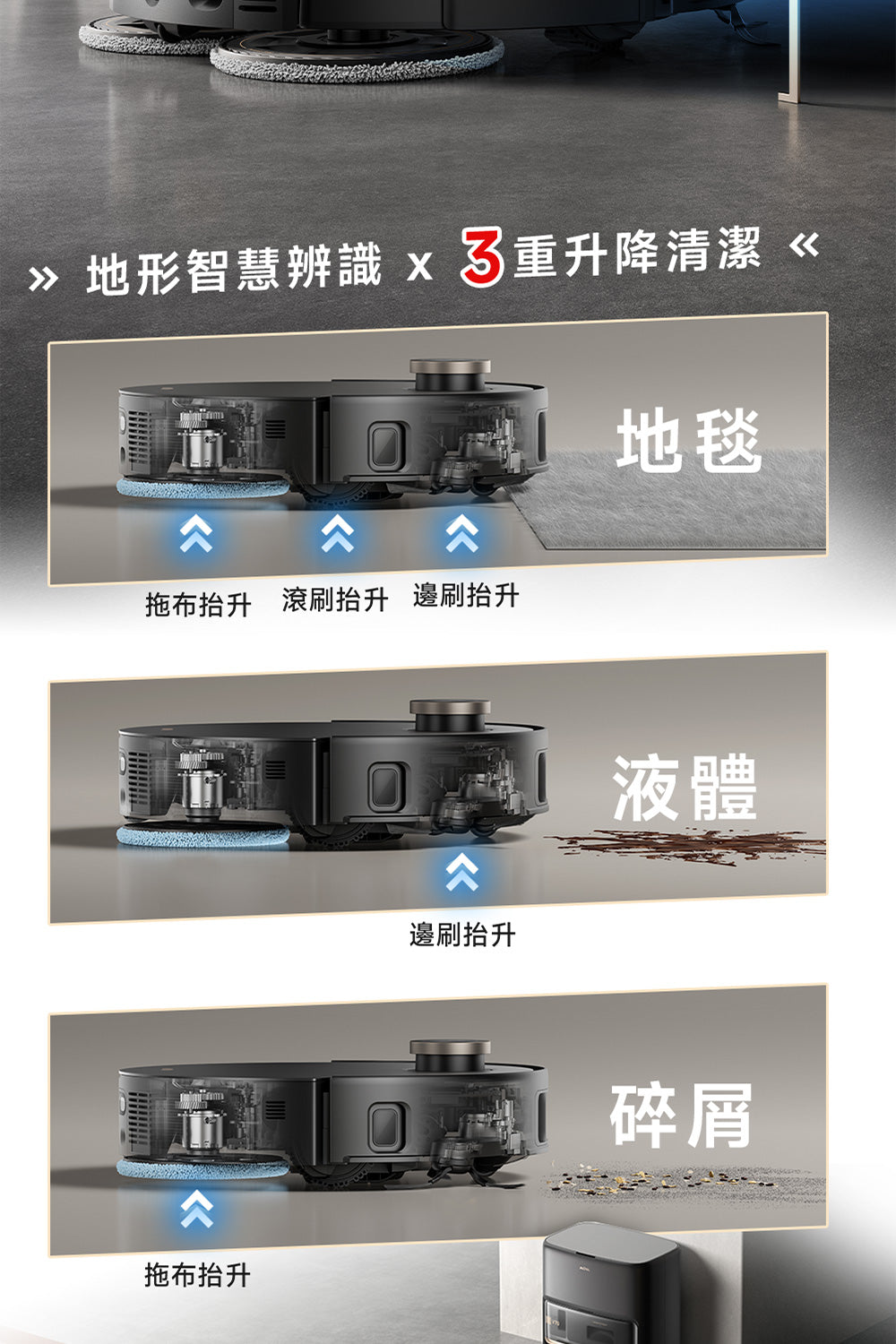 » 地形智慧辨識 x 3重升降清潔 «

地毯

拖布抬升 滾刷抬升 邊刷抬升

液體

邊刷抬升

碎屑

拖布抬升